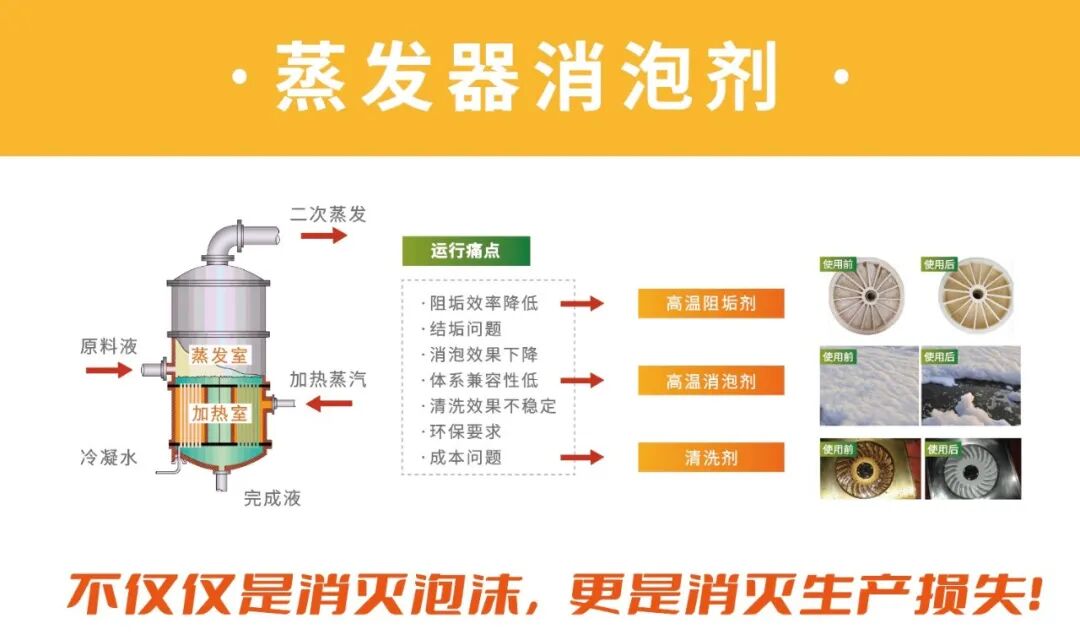 · 蒸发器消泡剂 ·

二次蒸发

原料液

蒸发室

加热蒸汽

加热室

冷凝水

完成液

运行痛点

· 阻垢效率降低
· 结垢问题
· 消泡效果下降
· 体系兼容性低
· 清洗效果不稳定
· 环保要求
· 成本问题

高温阻垢剂

高温消泡剂

清洗剂

使用前

使用后

使用前

使用后

使用前

使用后

不仅仅是消灭泡沫，更是消灭生产损失！